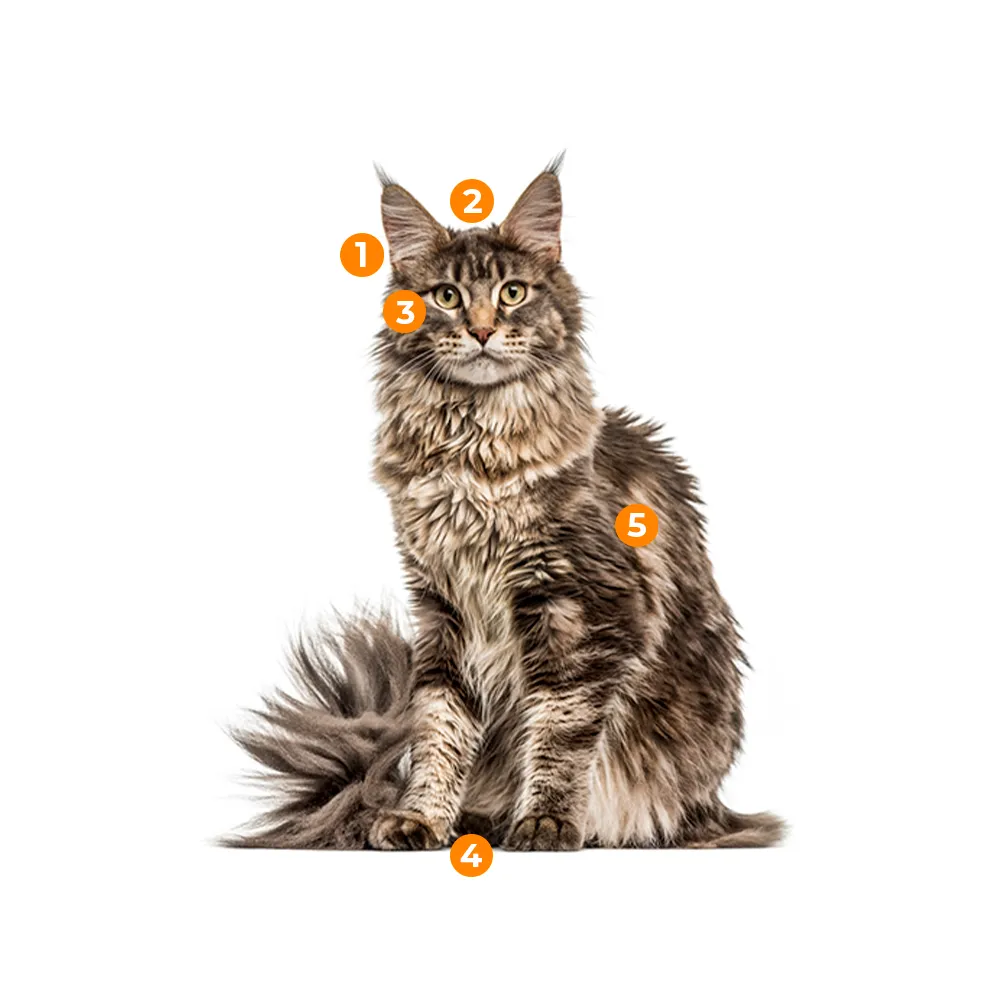 1
2
3
4
5